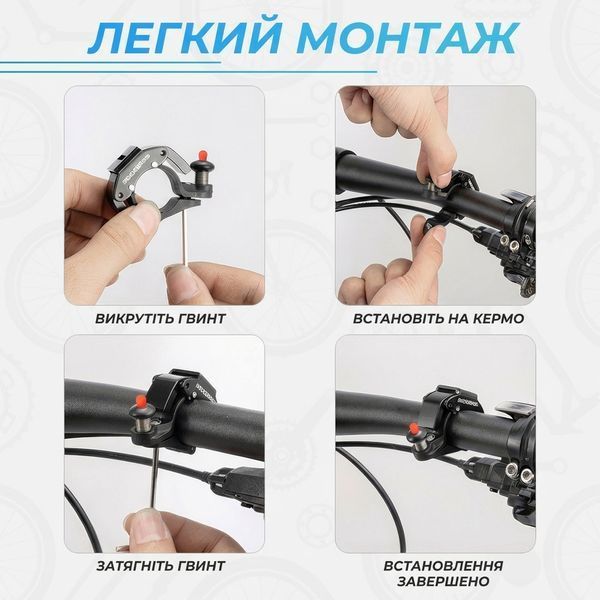 ЛЕГКИЙ МОНТАЖ

ВИКРУТІТЬ ГВИНТ

ВСТАНОВІТЬ НА КЕРМО

ЗАТЯГНІТЬ ГВИНТ

ВСТАНОВЛЕННЯ
ЗАВЕРШЕНО